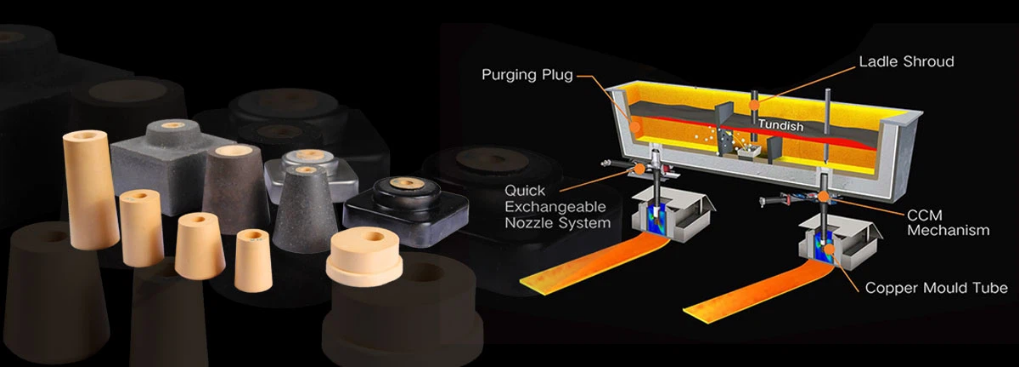 Purging Plug
Ladle Shroud
Tundish
Quick Exchangeable Nozzle System
CCM Mechanism
Copper Mould Tube